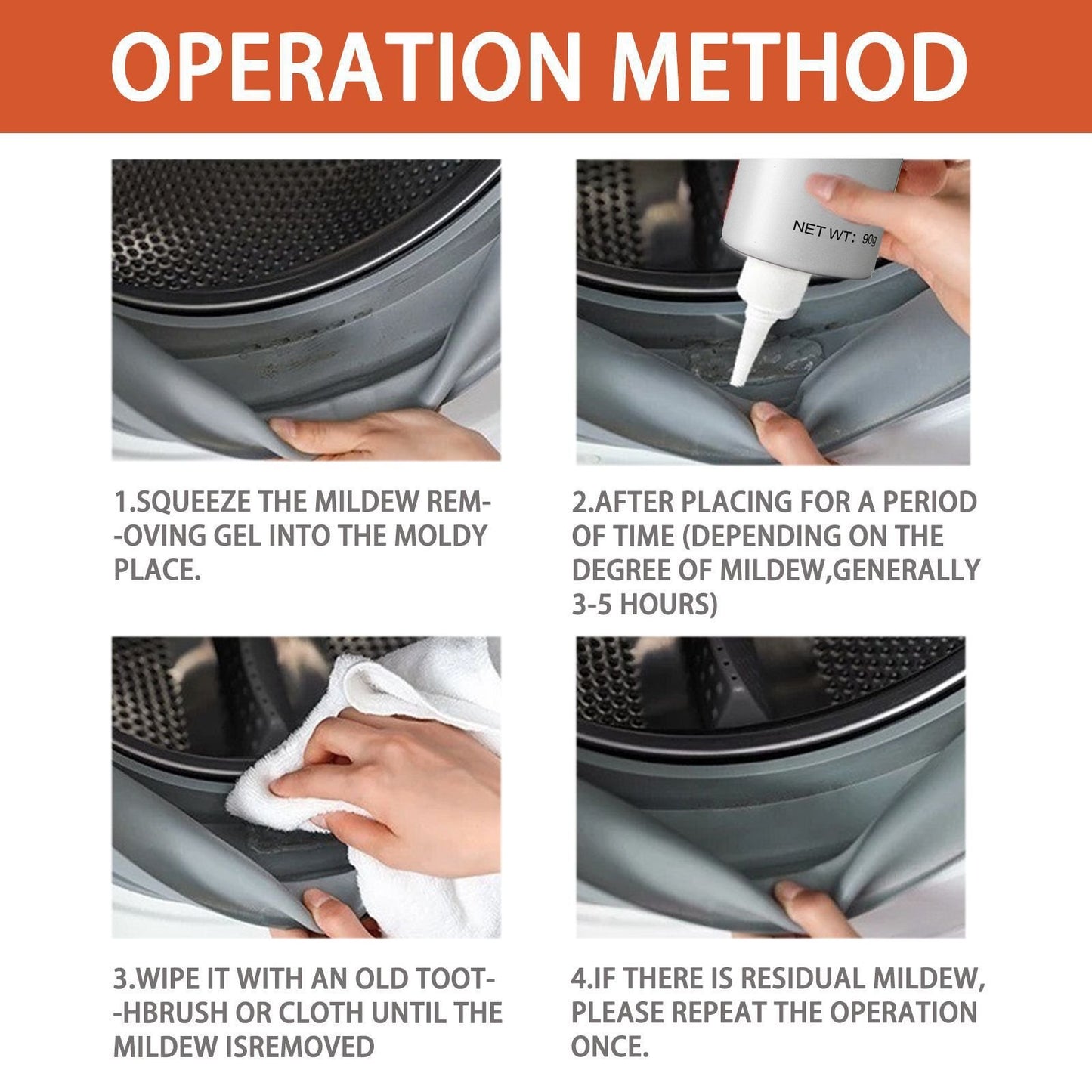 OPERATION METHOD

NET WT: 90g

1.SQUEEZE THE MILDEW REM--OVING GEL INTO THE MOLDY PLACE.

2.AFTER PLACING FOR A PERIOD OF TIME (DEPENDING ON THE DEGREE OF MILDEW,GENERALLY 3-5 HOURS)

3.WIPE IT WITH AN OLD TOOT--HBRUSH OR CLOTH UNTIL THE MILDEW ISREMOVED

4.IF THERE IS RESIDUAL MILDEW, PLEASE REPEAT THE OPERATION ONCE.